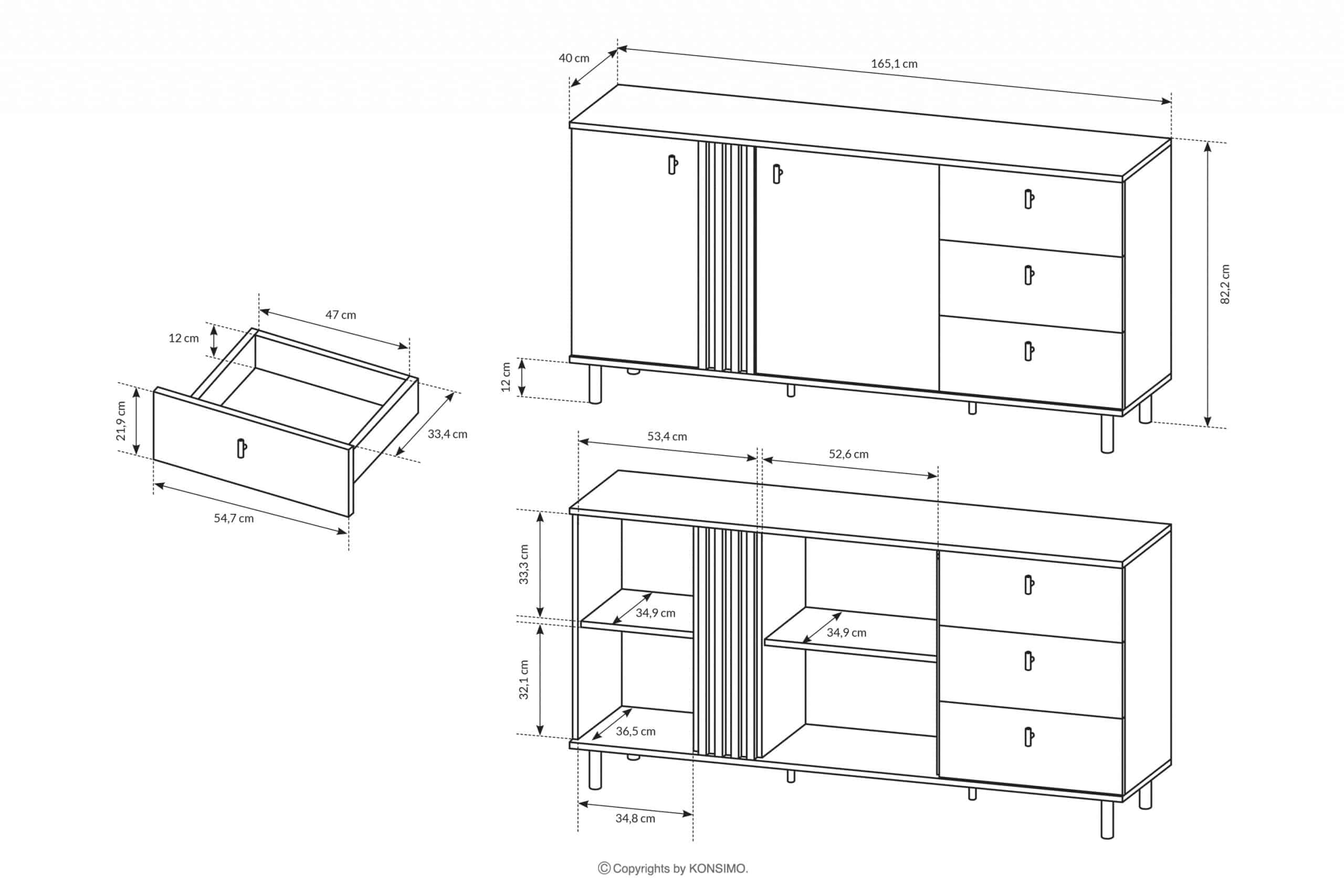 40 cm
165,1 cm
82,2 cm
12 cm
47 cm
12 cm
21,9 cm
33,4 cm
54,7 cm
53,4 cm
52,6 cm
33,3 cm
34,9 cm
34,9 cm
32,1 cm
36,5 cm
34,8 cm
© Copyrights by KONSIMO.