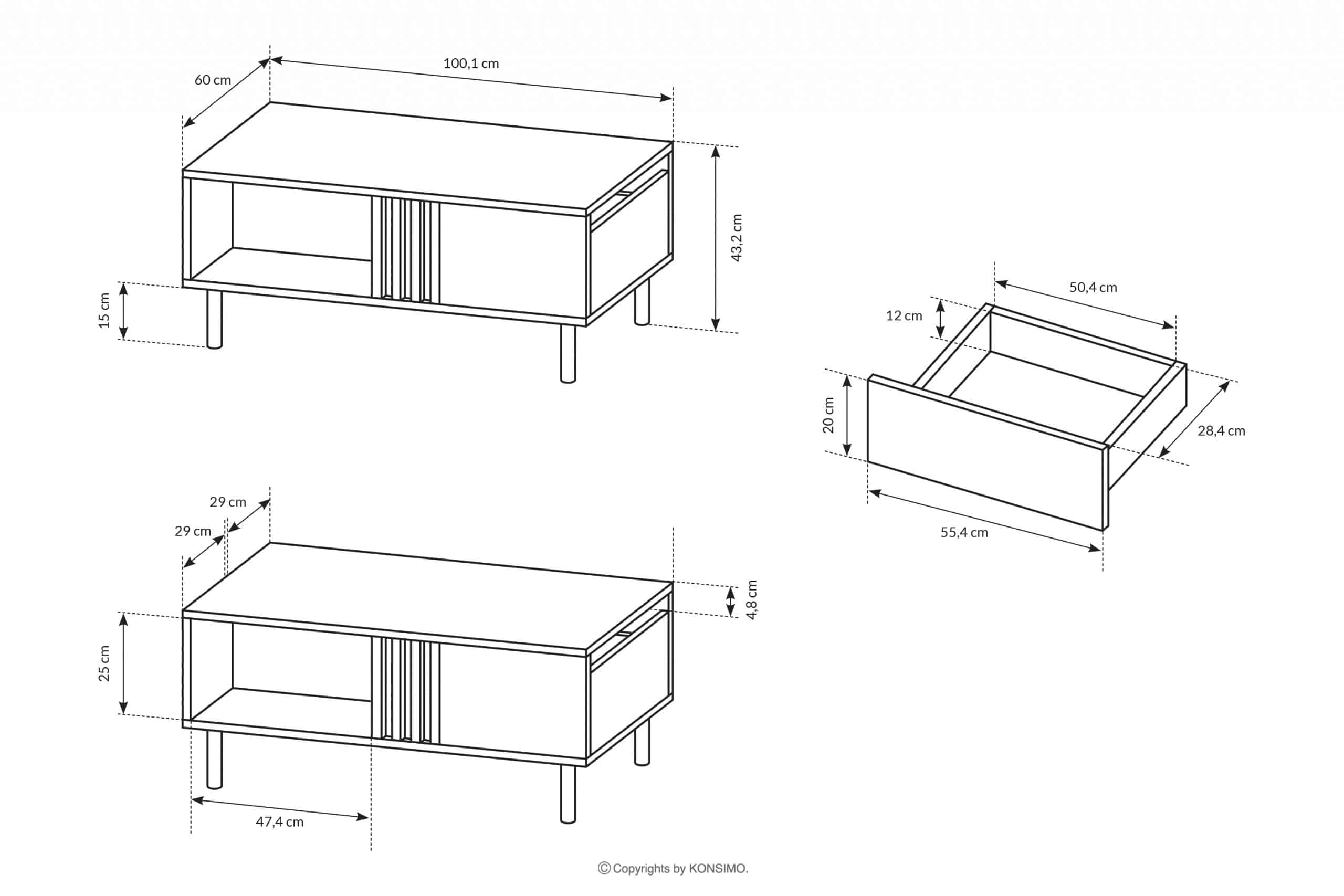 60 cm
100,1 cm
43,2 cm
15 cm
50,4 cm
12 cm
20 cm
28,4 cm
55,4 cm
29 cm
29 cm
4,8 cm
25 cm
47,4 cm
© Copyrights by KONSIMO.