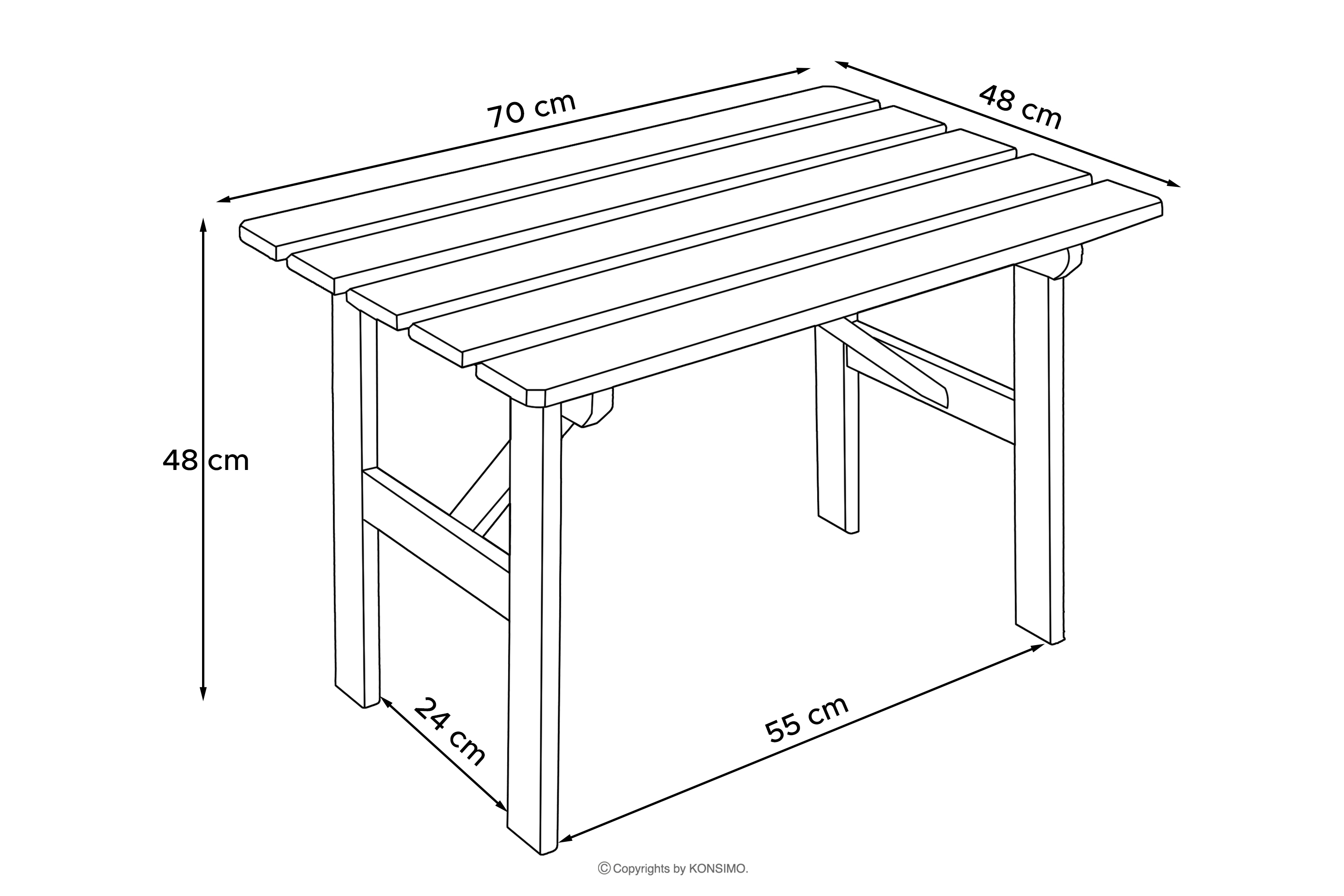 70 cm

48 cm

48 cm

24 cm

55 cm

© Copyrights by KONSIMO.