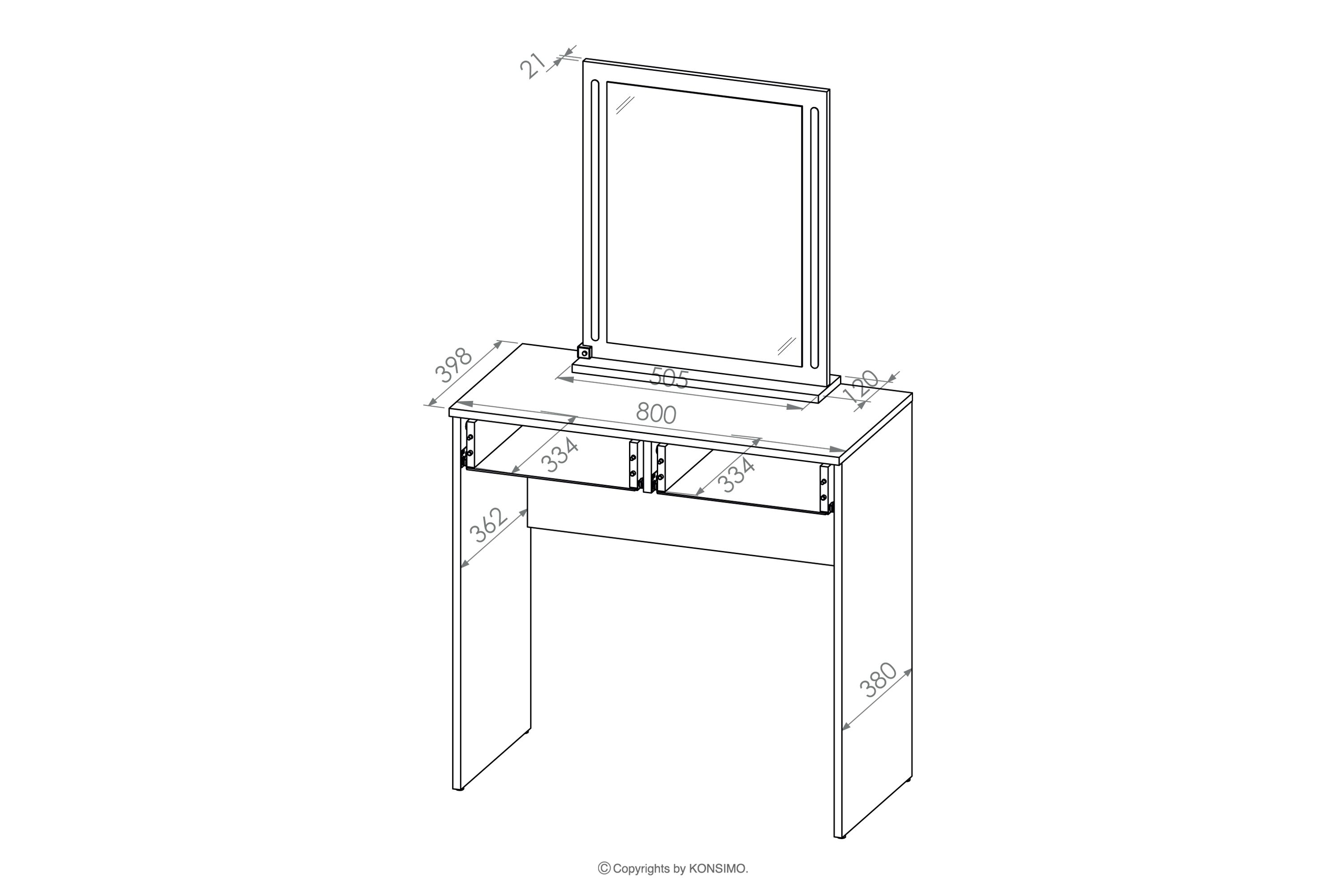 21

398

505

120

800

334

334

362

380

© Copyrights by KONSIMO.